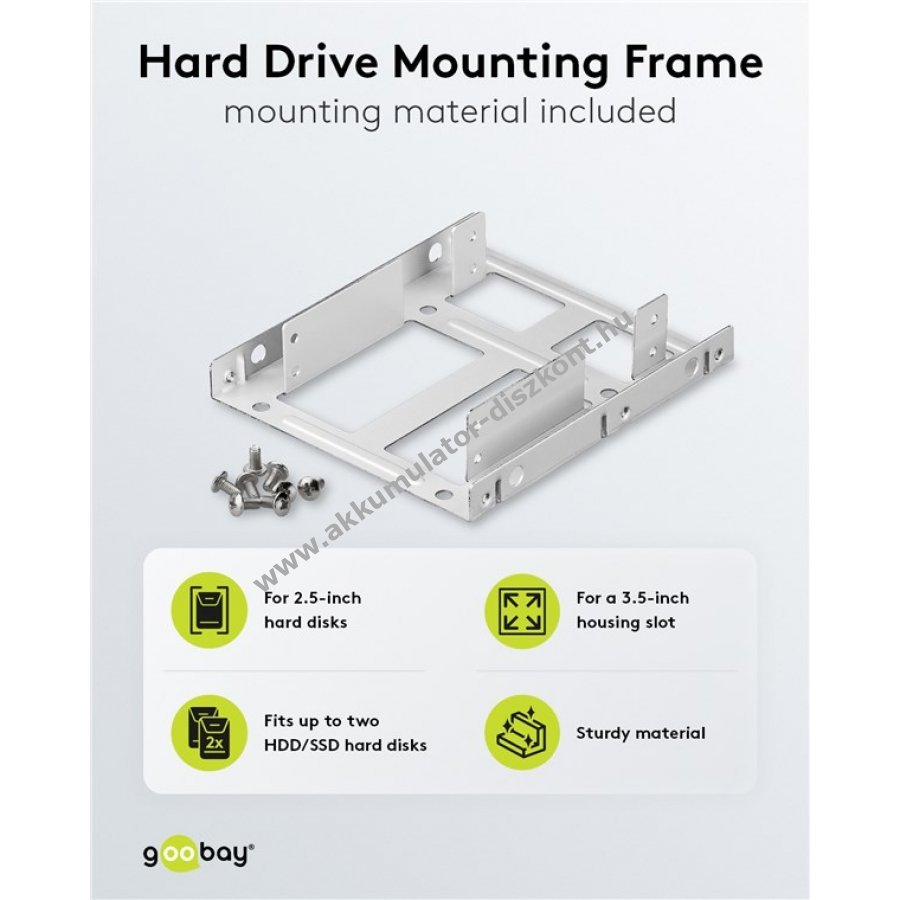 Hard Drive Mounting Frame
mounting material included

www.akkumulator-diszkont.hu

For 2.5-inch hard disks

For a 3.5-inch housing slot

2x

Fits up to two HDD/SSD hard disks

Sturdy material

goobay®