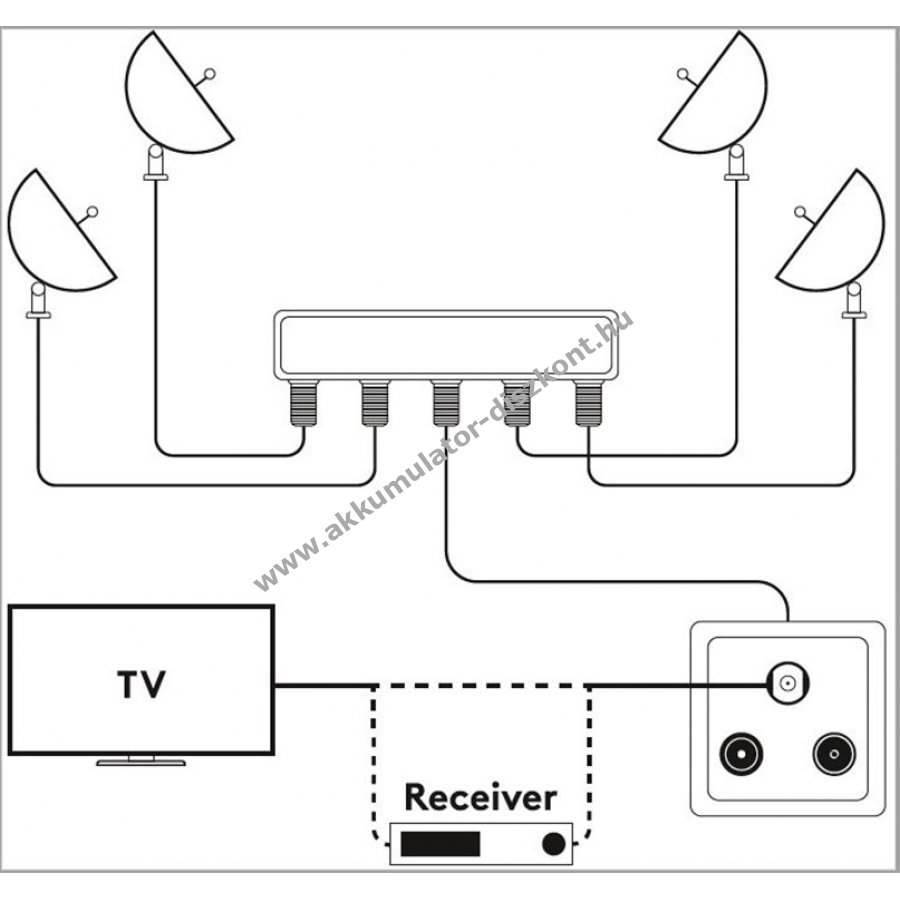 www.akkumulator-diszkont.hu

TV

Receiver