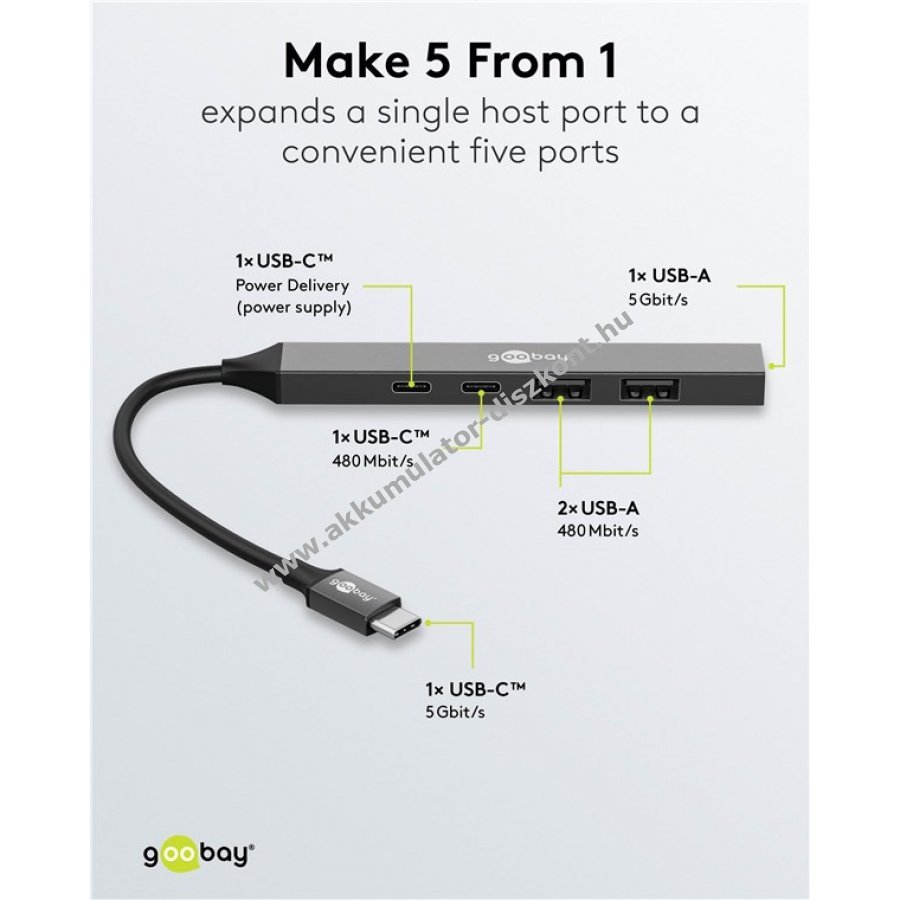 Make 5 From 1
expands a single host port to a convenient five ports

1× USB-C™
Power Delivery
(power supply)

1× USB-A
5 Gbit/s

goobay

1× USB-C™
480 Mbit/s

2× USB-A
480 Mbit/s

www.akkumulator-diszkont.hu

goobay

1× USB-C™
5 Gbit/s

goobay®