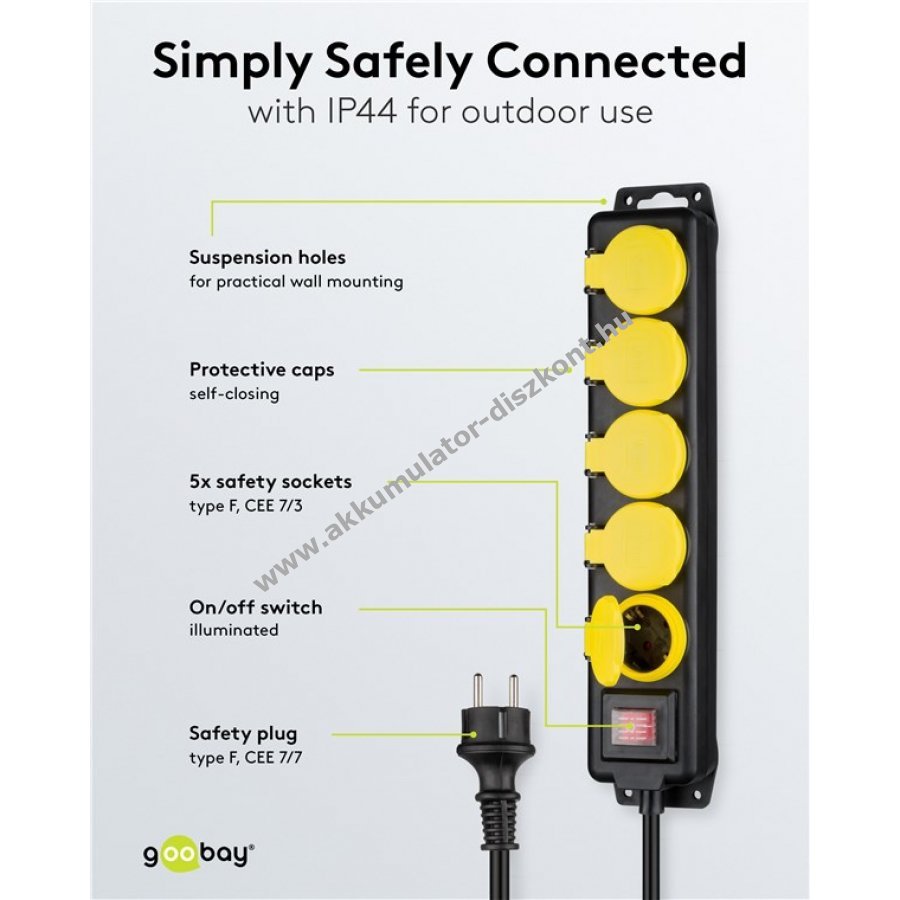 Simply Safely Connected
with IP44 for outdoor use

Suspension holes
for practical wall mounting

Protective caps
self-closing

5x safety sockets
type F, CEE 7/3

On/off switch
illuminated

Safety plug
type F, CEE 7/7

www.akkumulator-diszkont.hu

goobay®