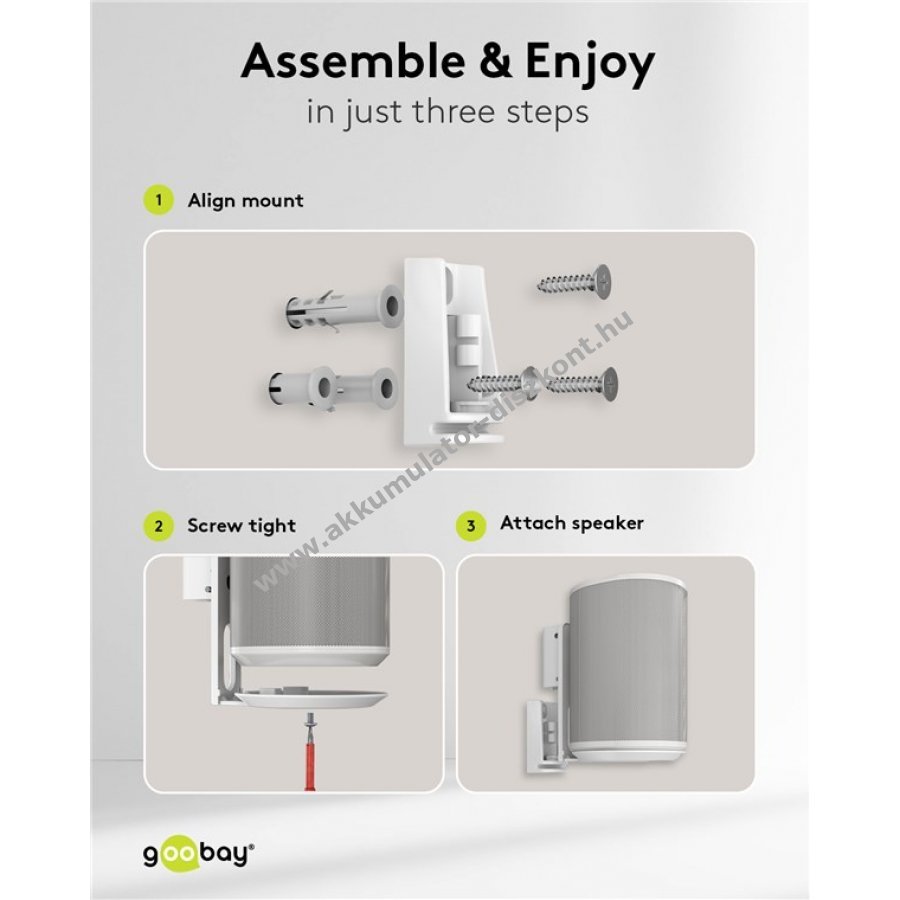 Assemble & Enjoy
in just three steps

1 Align mount

www.akkumulator-diszkont.hu

2 Screw tight

3 Attach speaker

goobay®