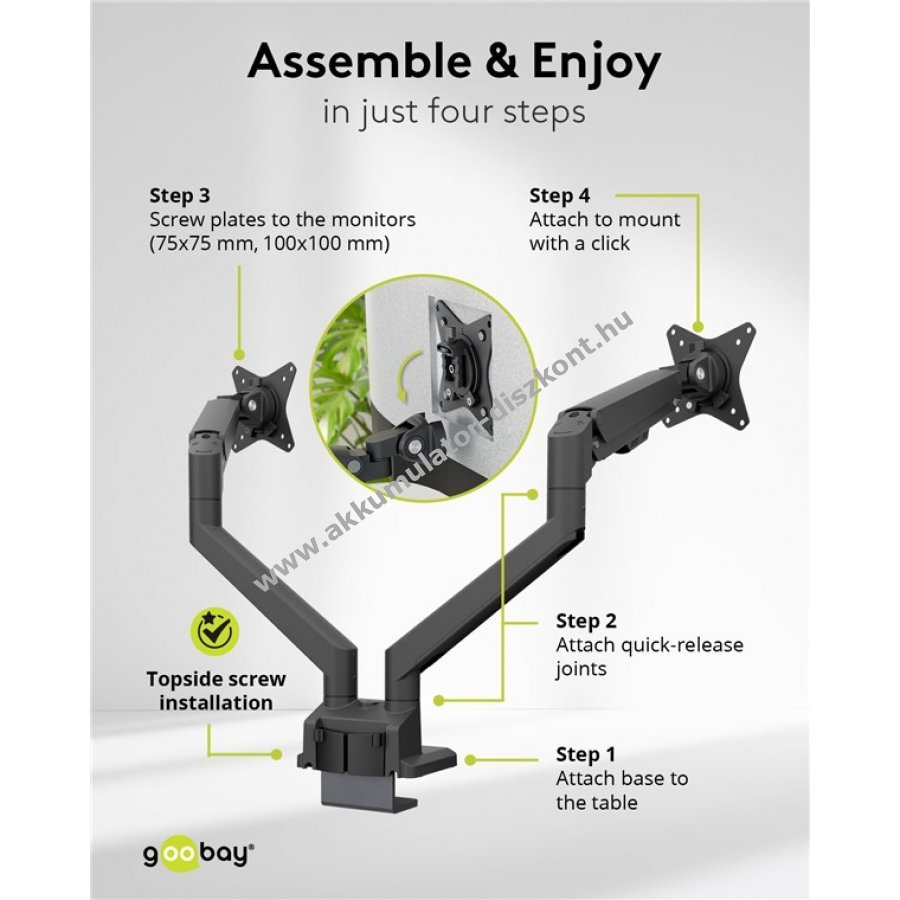 Assemble & Enjoy
in just four steps

Step 3
Screw plates to the monitors (75x75 mm, 100x100 mm)

Step 4
Attach to mount with a click

www.akkumulator-diszkont.hu

Step 2
Attach quick-release joints

Topside screw installation

Step 1
Attach base to the table

goobay®